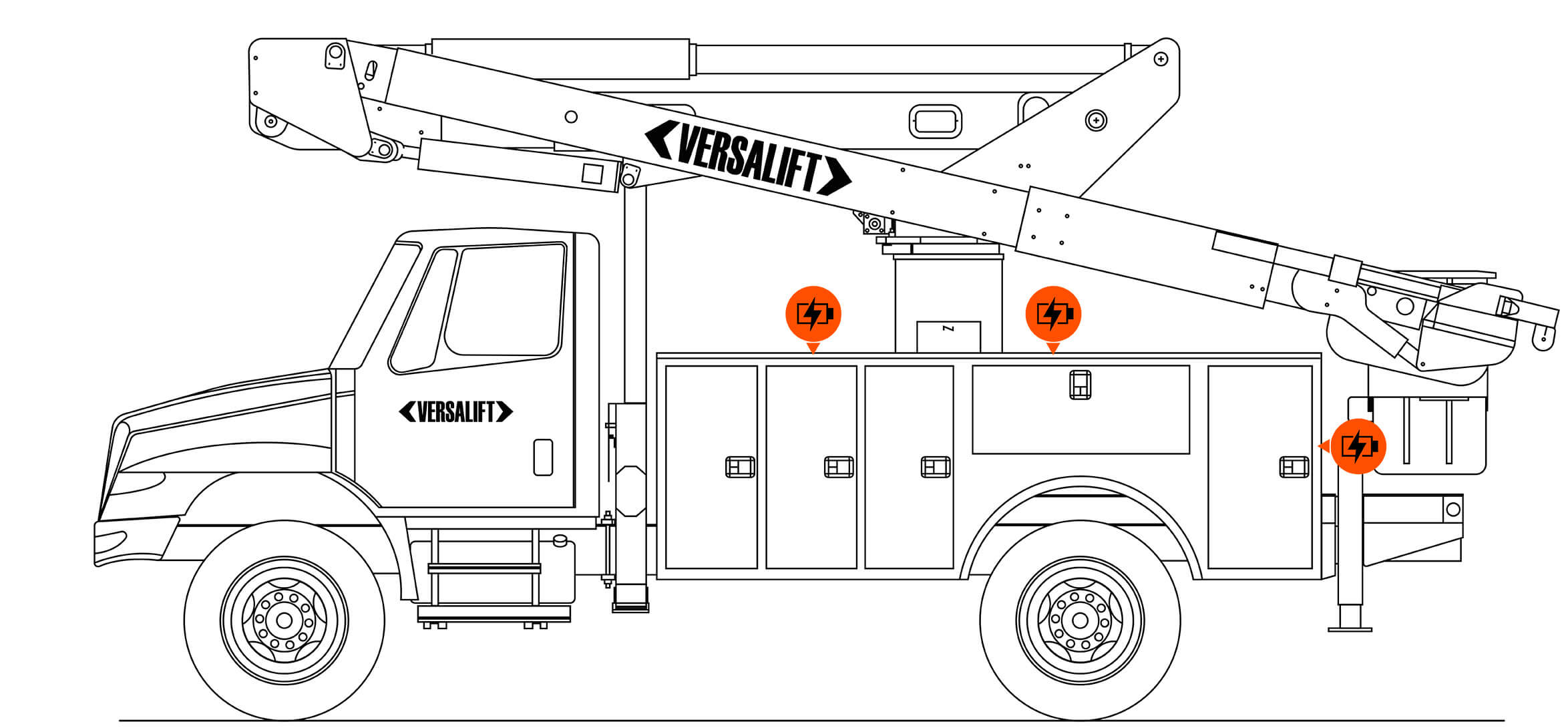 VERSALIFT

VERSALIFT